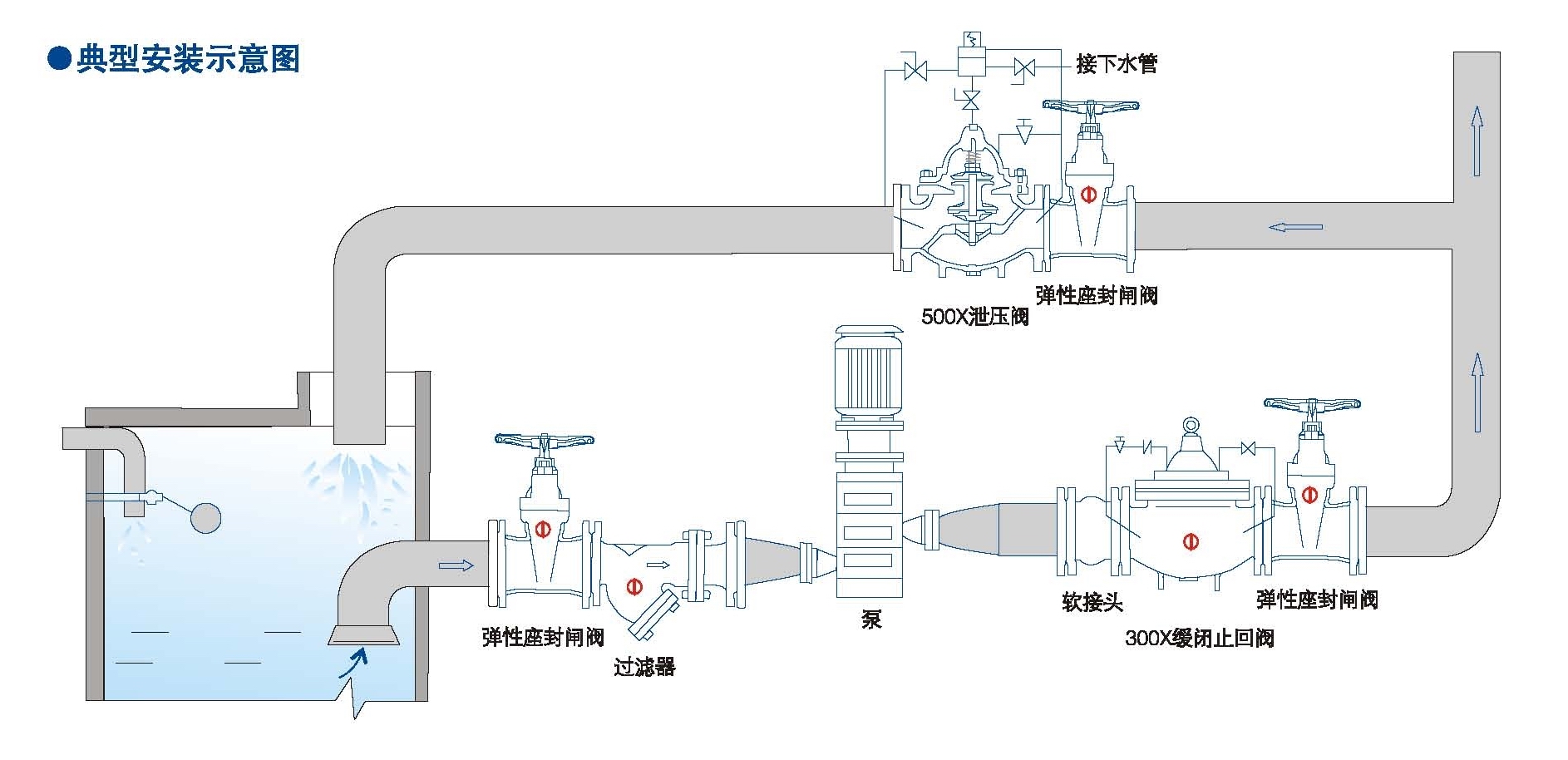 ●典型安装示意图

接下水管

弹性座封闸阀

500X泄压阀

弹性座封闸阀

过滤器

泵

软接头

弹性座封闸阀

300X缓闭止回阀