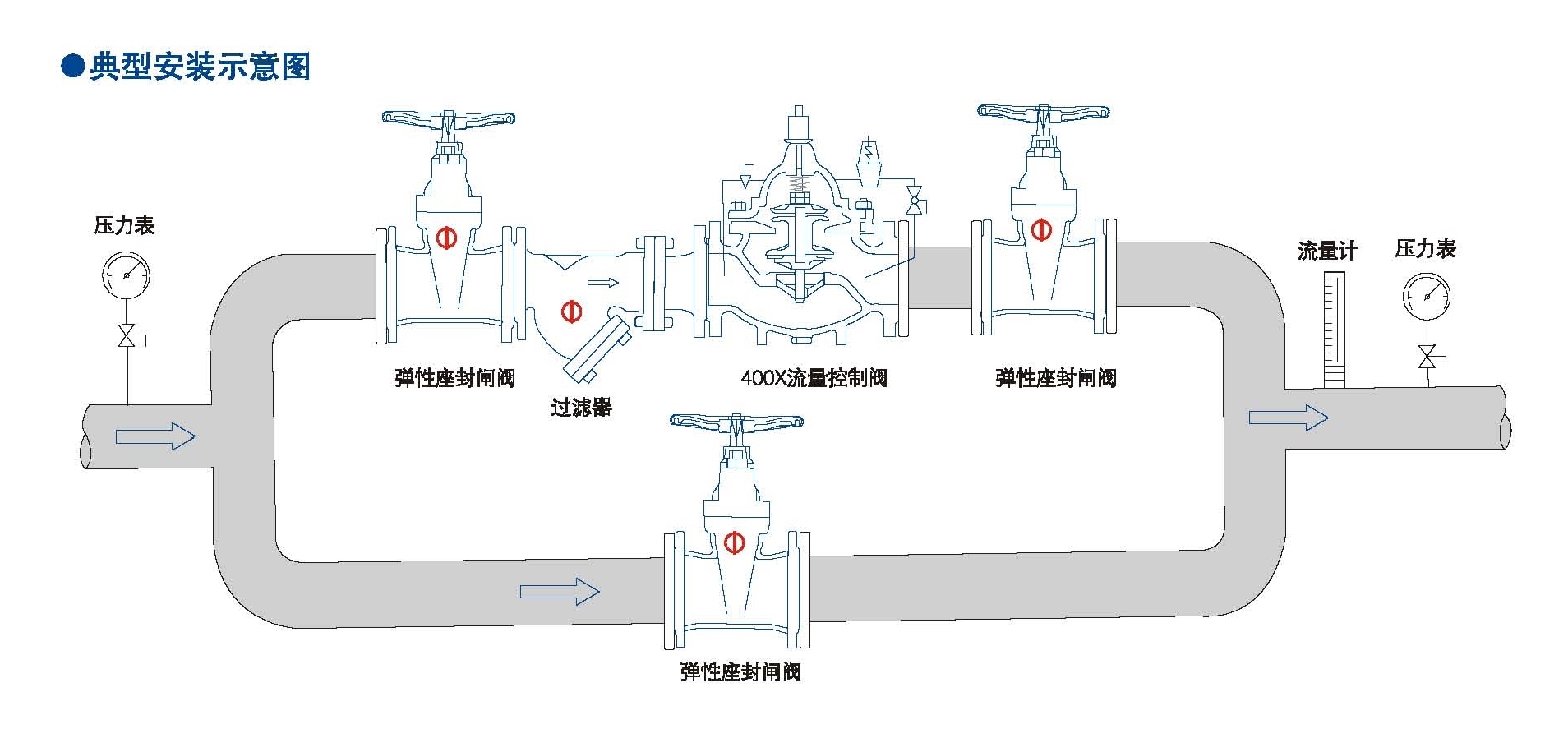 ●典型安装示意图

压力表

弹性座封闸阀

过滤器

400X流量控制阀

弹性座封闸阀

流量计

压力表

弹性座封闸阀