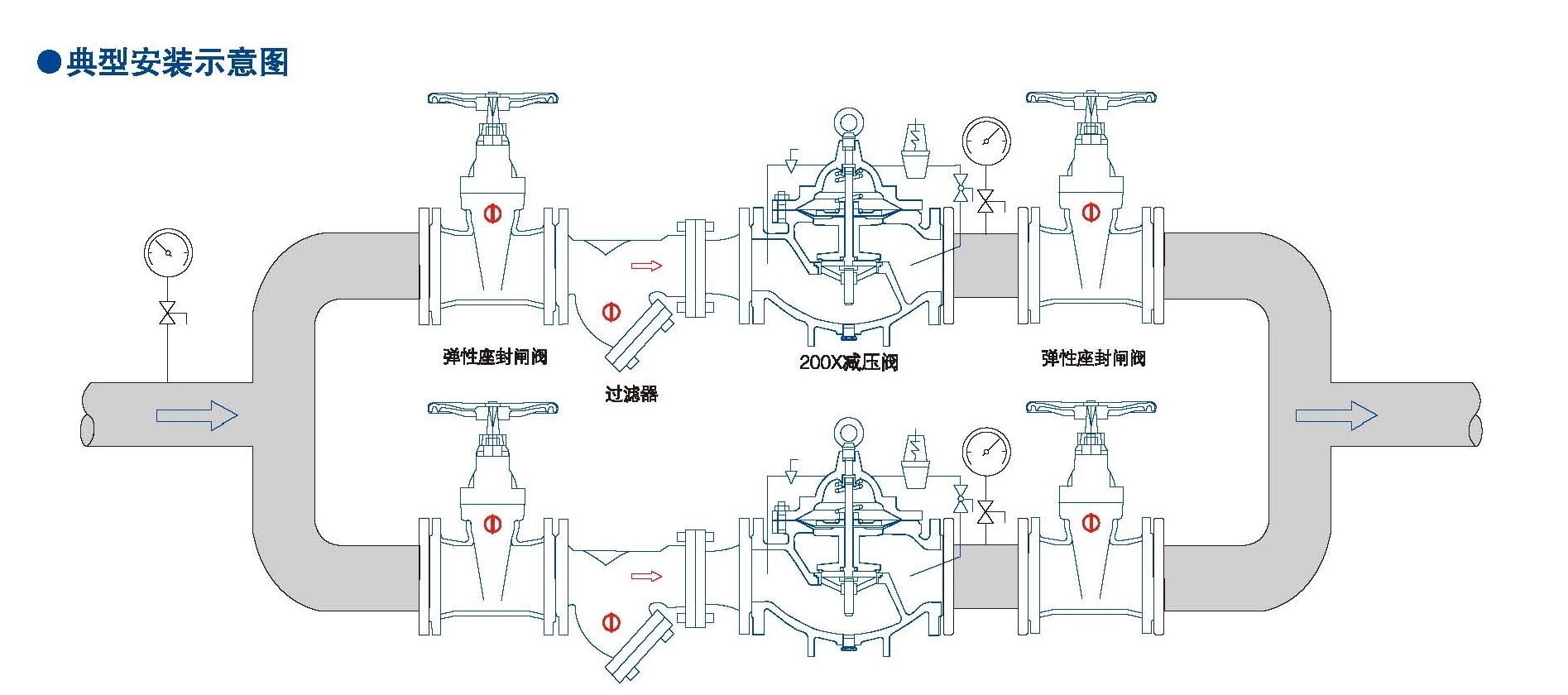 ●典型安装示意图

弹性座封闸阀

过滤器

200X减压阀

弹性座封闸阀